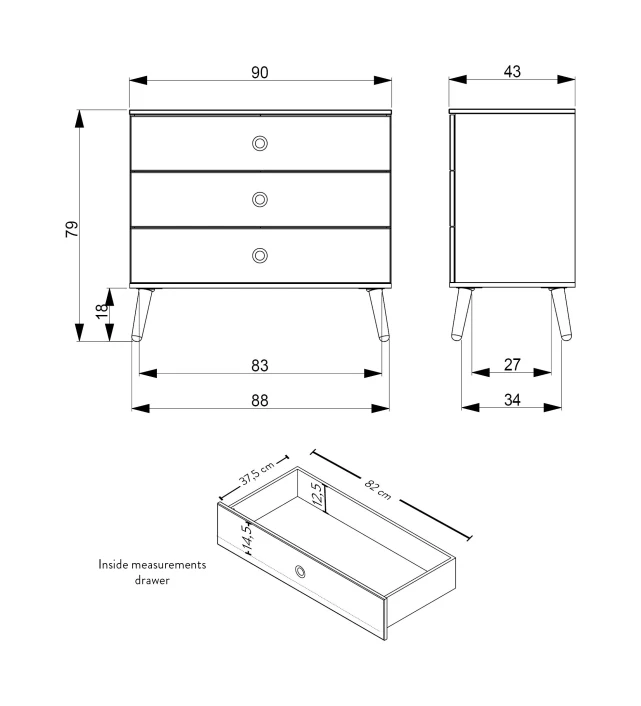 90
43
79
18
83
88
27
34
37,5 cm
82 cm
12,5
14,5
Inside measurements drawer